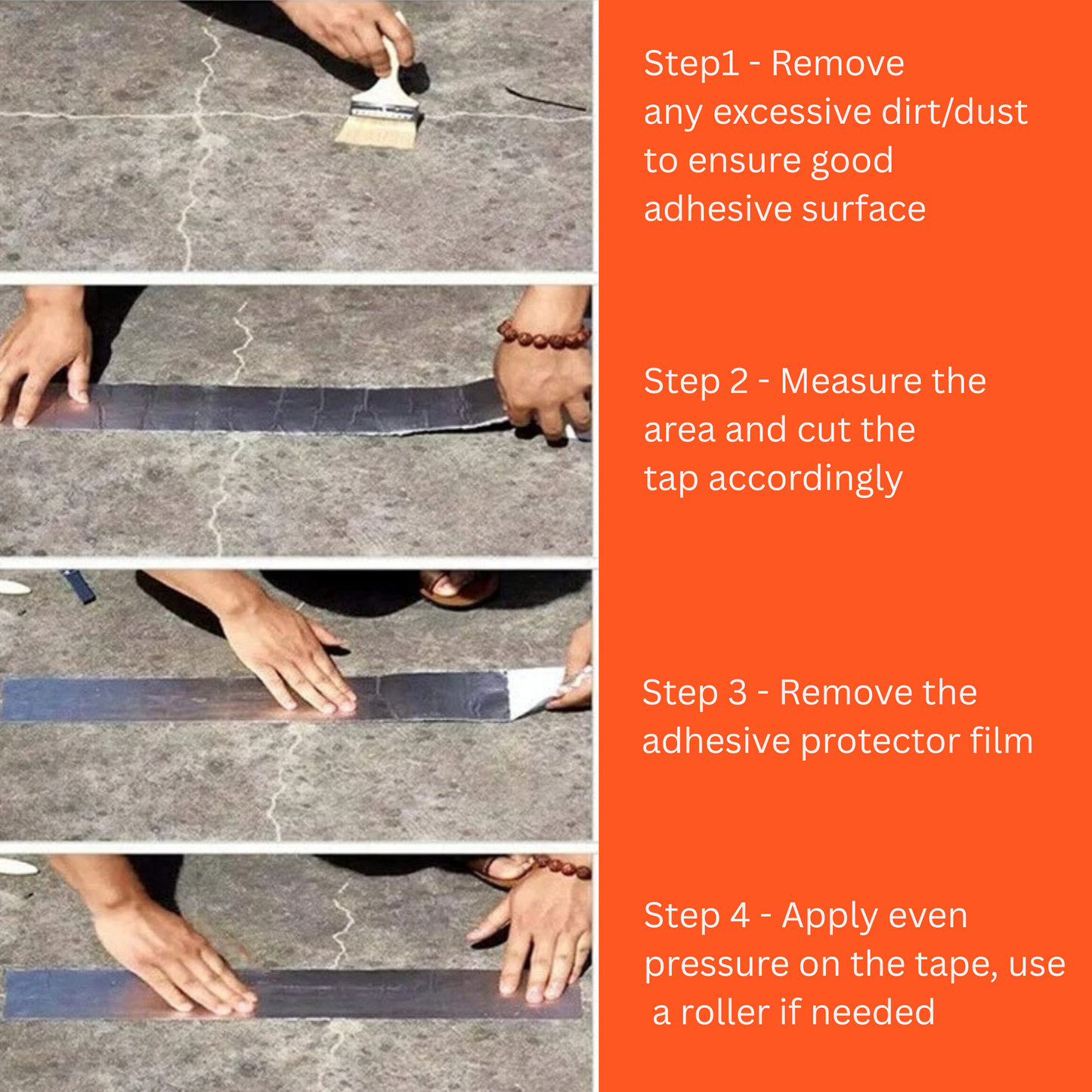 Step1 - Remove any excessive dirt/dust to ensure good adhesive surface

Step 2 - Measure the area and cut the tap accordingly

Step 3 - Remove the adhesive protector film

Step 4 - Apply even pressure on the tape, use a roller if needed