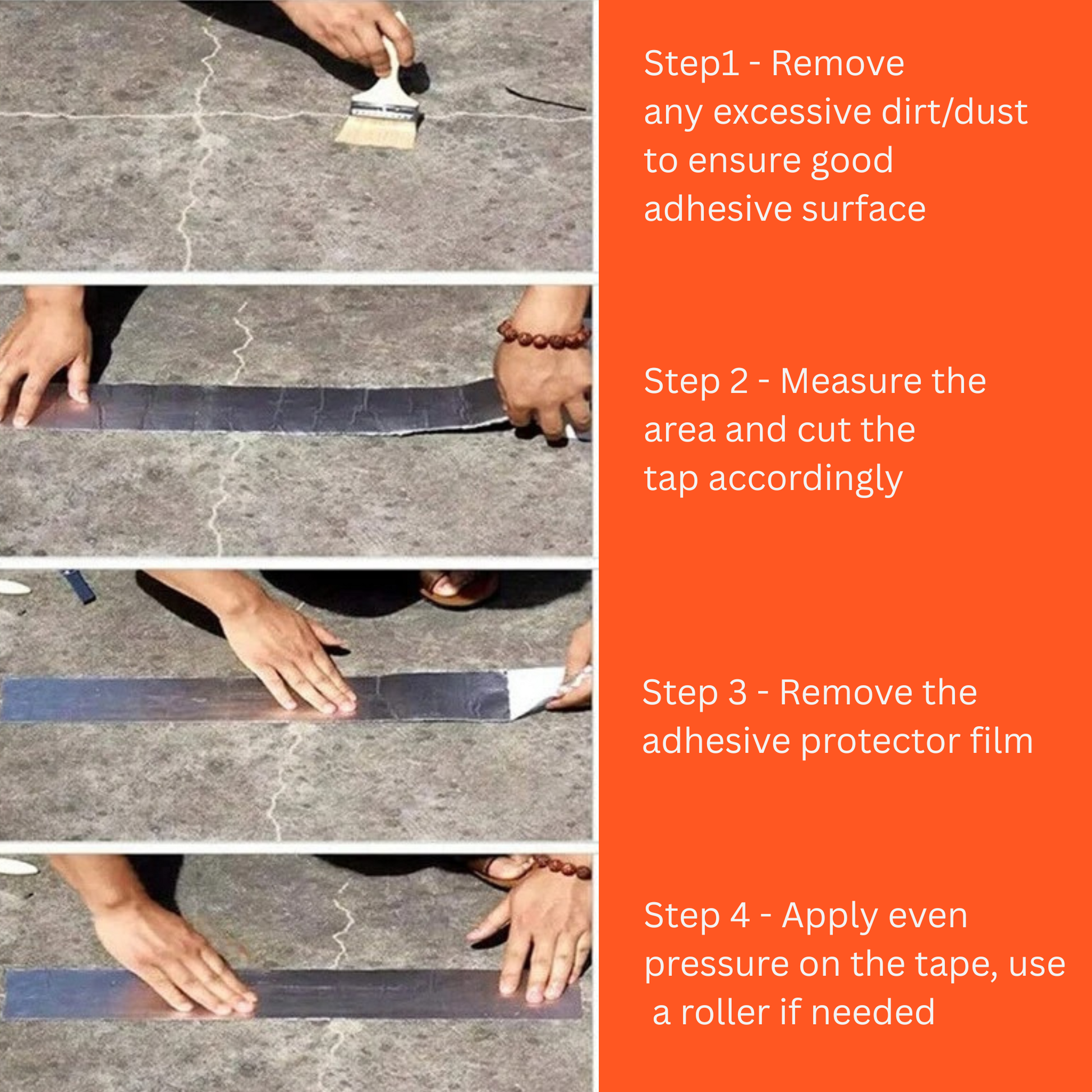 Step1 - Remove any excessive dirt/dust to ensure good adhesive surface

Step 2 - Measure the area and cut the tap accordingly

Step 3 - Remove the adhesive protector film

Step 4 - Apply even pressure on the tape, use a roller if needed