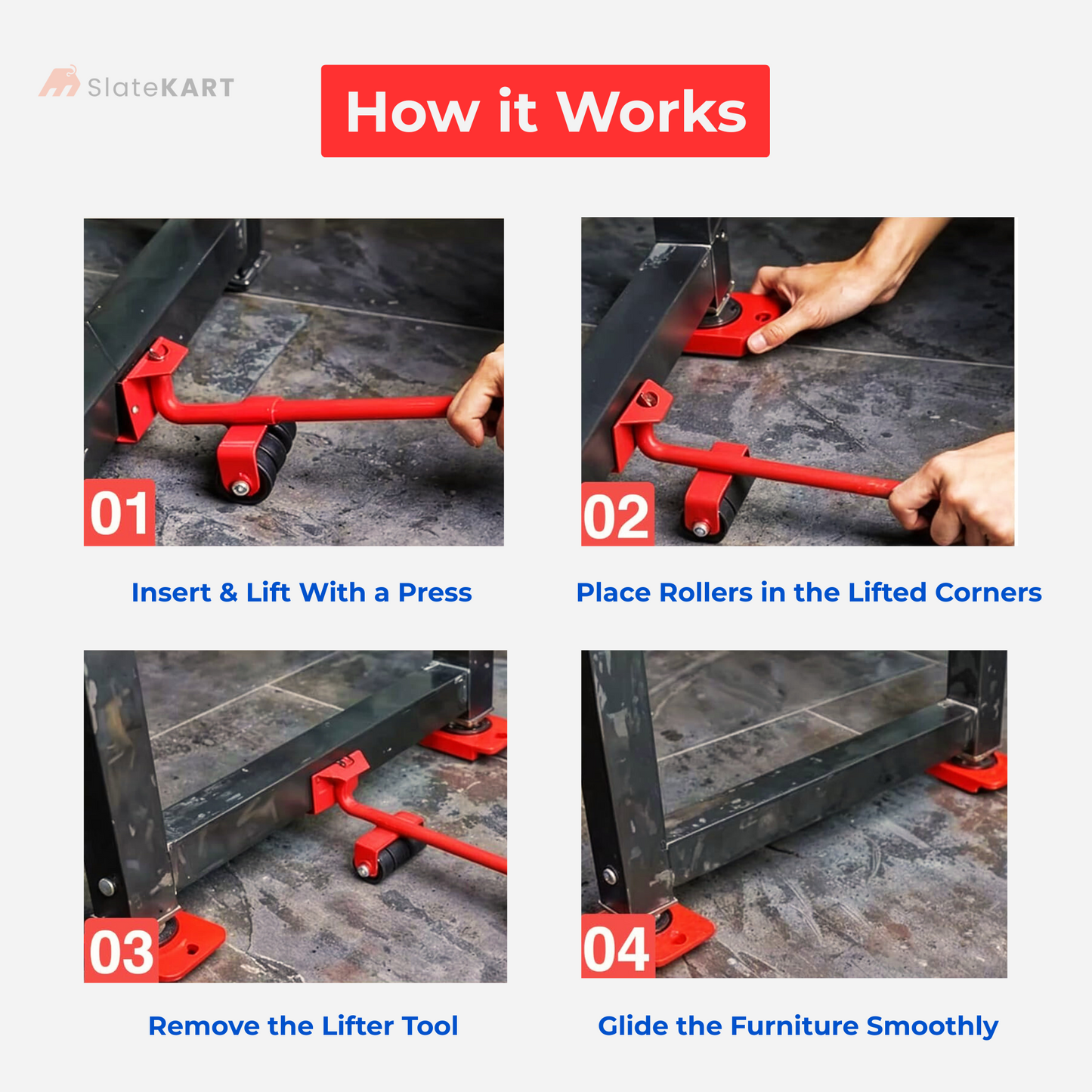 SlateKART

How it Works

01

Insert & Lift With a Press

02

Place Rollers in the Lifted Corners

03

Remove the Lifter Tool

04

Glide the Furniture Smoothly