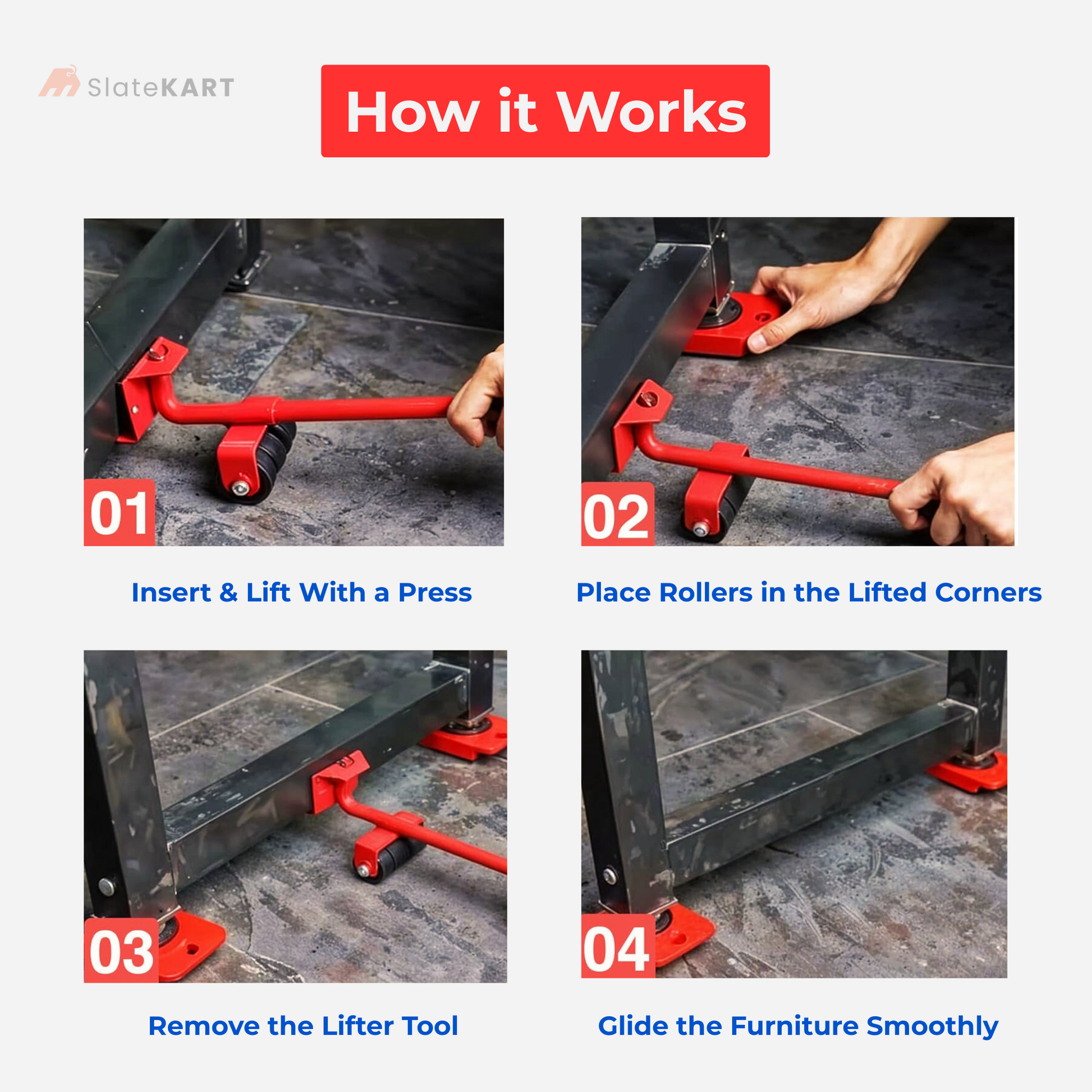 SlateKART

How it Works

01

Insert & Lift With a Press

02

Place Rollers in the Lifted Corners

03

Remove the Lifter Tool

04

Glide the Furniture Smoothly