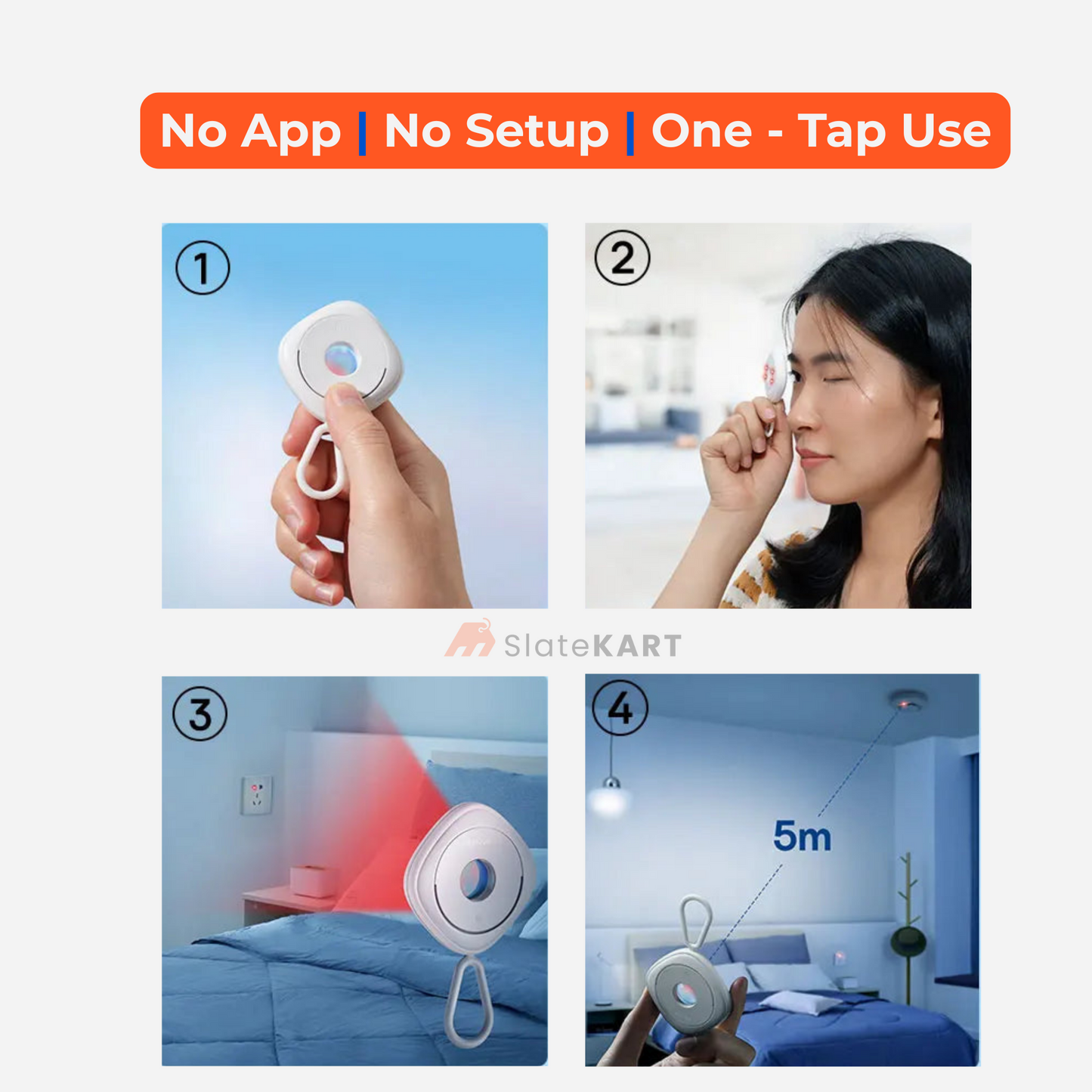 No App | No Setup | One - Tap Use

①

②

SlateKART

③

④

5m