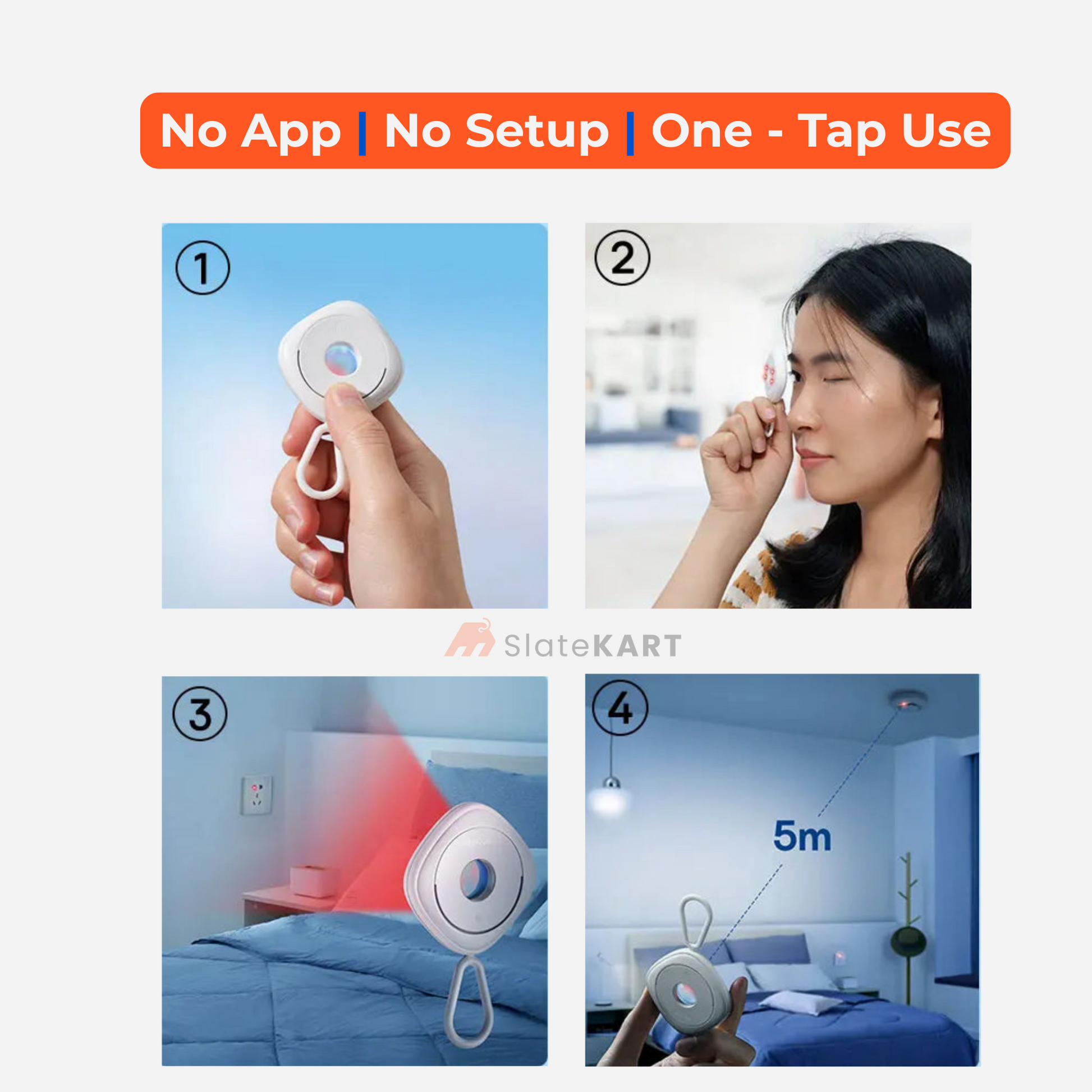 No App | No Setup | One - Tap Use

①

②

SlateKART

③

④

5m